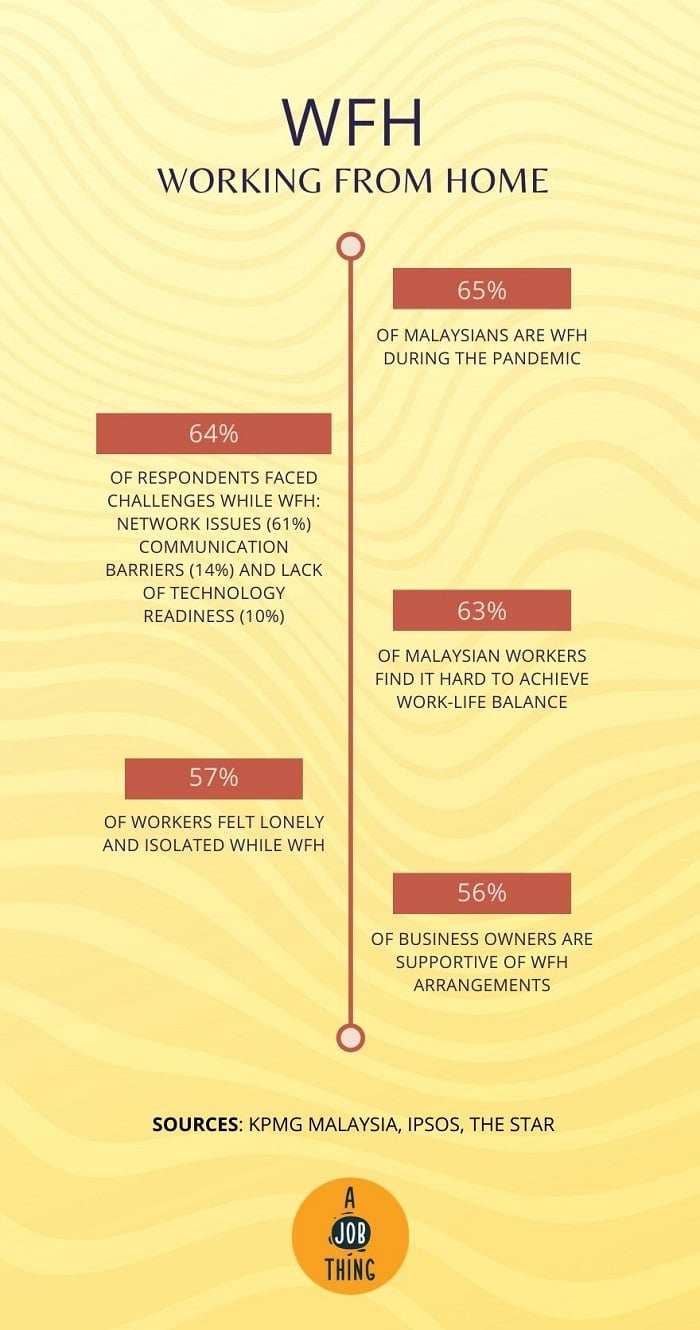 WFH
WORKING FROM HOME

65%
OF MALAYSIANS ARE WFH DURING THE PANDEMIC

64%
OF RESPONDENTS FACED CHALLENGES WHILE WFH: NETWORK ISSUES (61%) COMMUNICATION BARRIERS (14%) AND LACK OF TECHNOLOGY READINESS (10%)

63%
OF MALAYSIAN WORKERS FIND IT HARD TO ACHIEVE WORK-LIFE BALANCE

57%
OF WORKERS FELT LONELY AND ISOLATED WHILE WFH

56%
OF BUSINESS OWNERS ARE SUPPORTIVE OF WFH ARRANGEMENTS

SOURCES: KPMG MALAYSIA, IPSOS, THE STAR

A JOB THING